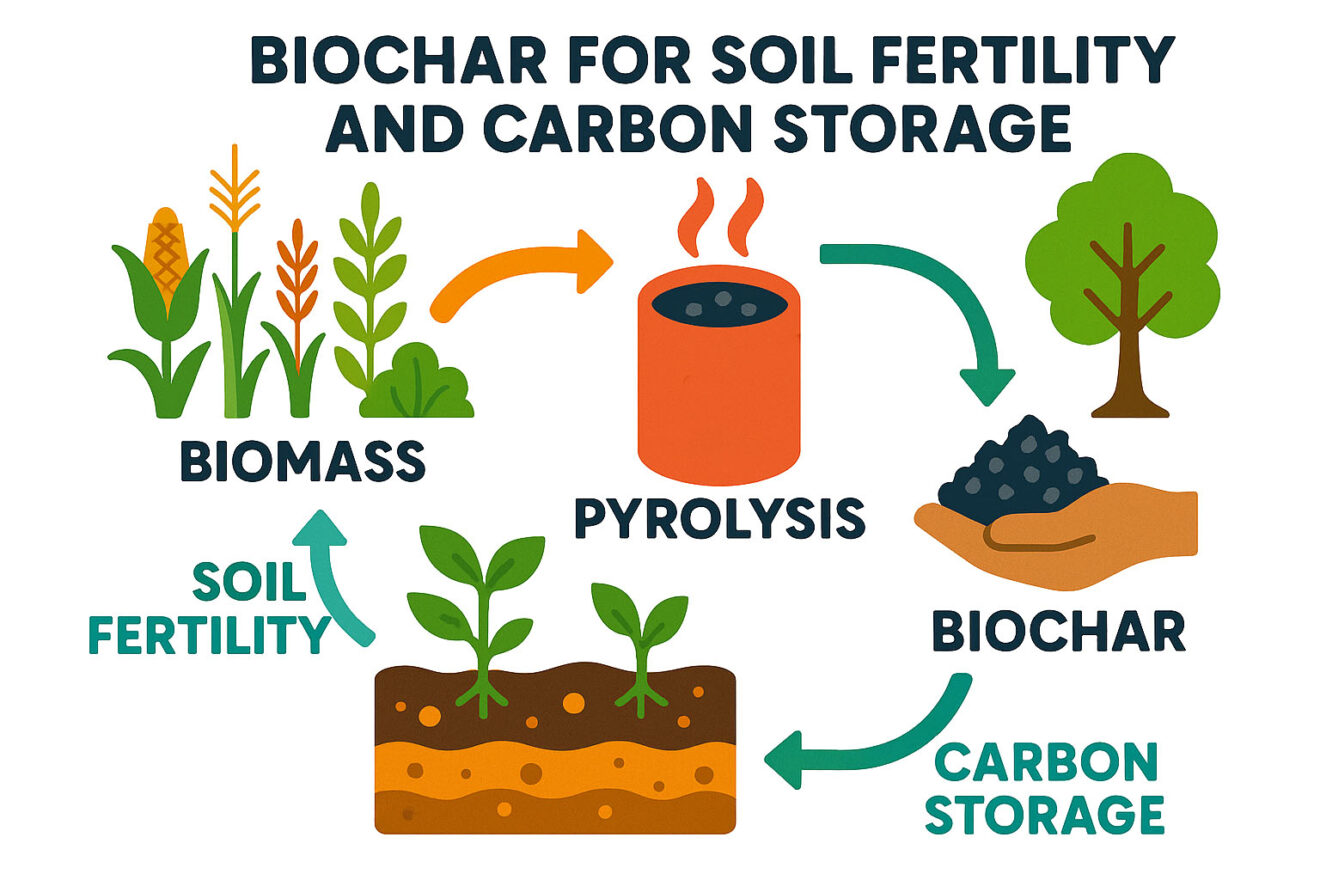 BIOCHAR FOR SOIL FERTILITY AND CARBON STORAGE

BIOMASS

PYROLYSIS

BIOCHAR

SOIL FERTILITY

CARBON STORAGE