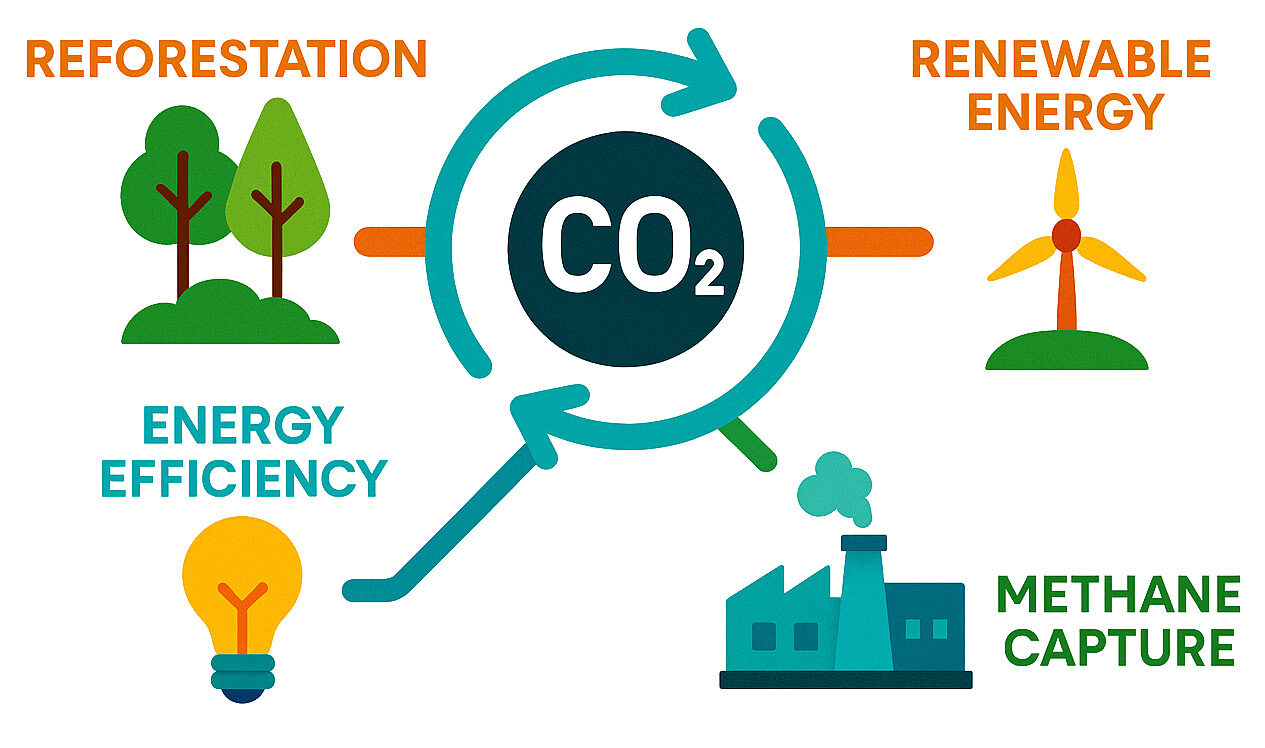 REFORESTATION

RENEWABLE ENERGY

$CO_2$

ENERGY EFFICIENCY

METHANE CAPTURE